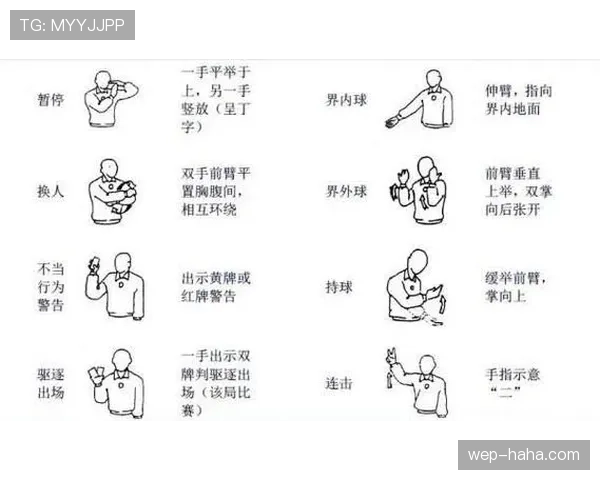 TG: MYYJJPP

暂停

一手平举于上，另一手竖放（呈丁字）

换人

双手前臂平置胸腹间，相互环绕

不当行为警告

出示黄牌或红牌警告

驱逐出场

一手出示双牌判驱逐出场（该局比赛）

界内球

伸臂，指向界内地面

界外球

前臂垂直上举，双掌向后张开

持球

缓举前臂，掌向上

连击

手指示意“二”

wep-haha.com